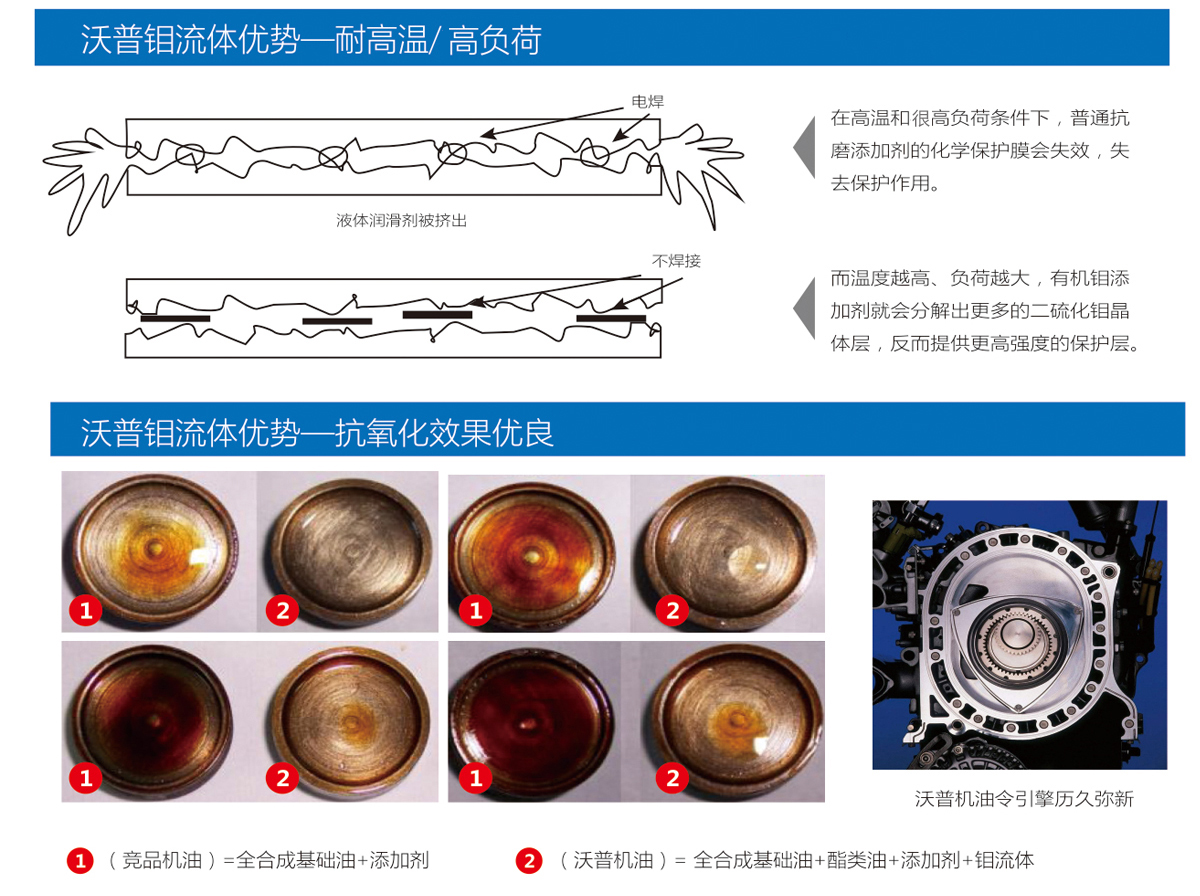 沃普钼流体优势—耐高温/ 高负荷

电焊

液体润滑剂被挤出

在高温和很高负荷条件下，普通抗磨添加剂的化学保护膜会失效，失去保护作用。

不焊接

而温度越高、负荷越大，有机钼添加剂就会分解出更多的二硫化钼晶体层，反而提供更高强度的保护层。

沃普钼流体优势—抗氧化效果优良

1 2 1 2

1 2 1 2

沃普机油令引擎历久弥新

1 （竞品机油）=全合成基础油+添加剂

2 （沃普机油）= 全合成基础油+酯类油+添加剂+钼流体